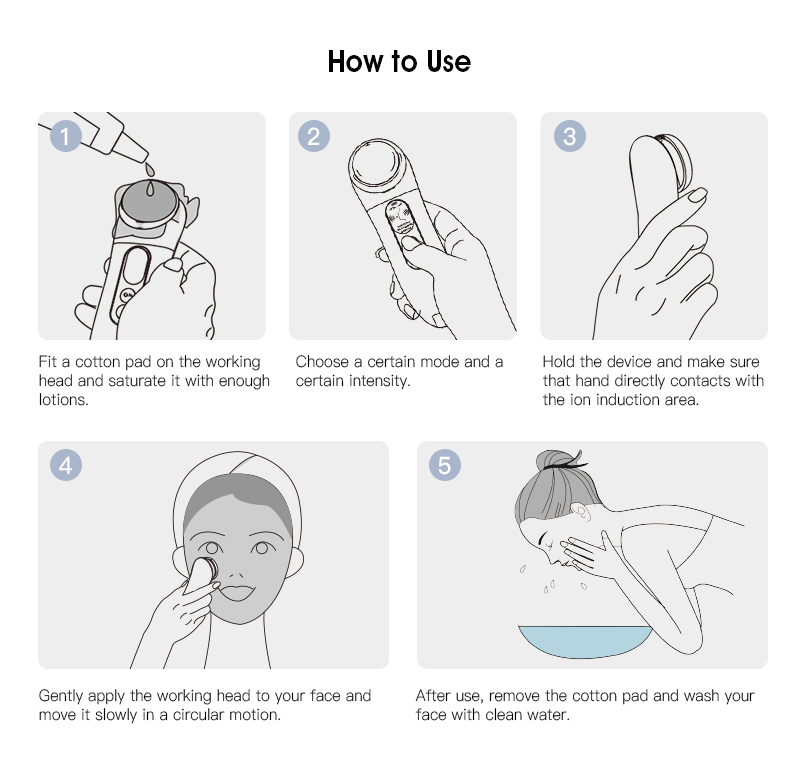 How to Use

1

Fit a cotton pad on the working head and saturate it with enough lotions.

2

Choose a certain mode and a certain intensity.

3

Hold the device and make sure that hand directly contacts with the ion induction area.

4

Gently apply the working head to your face and move it slowly in a circular motion.

5

After use, remove the cotton pad and wash your face with clean water.