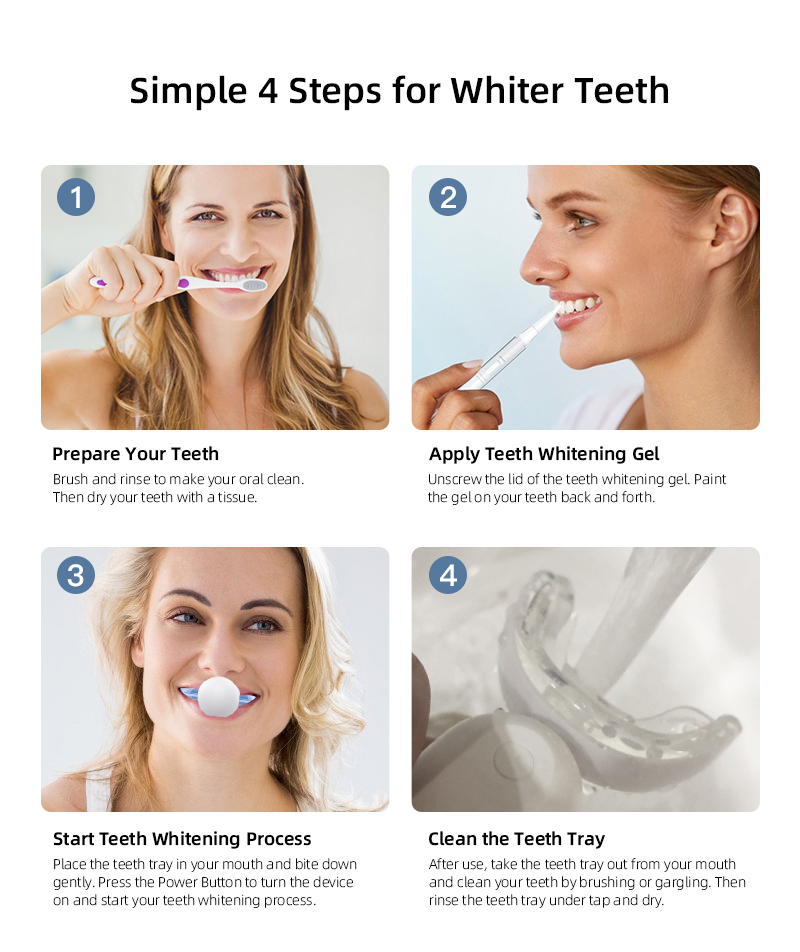 Simple 4 Steps for Whiter Teeth

1

Prepare Your Teeth

Brush and rinse to make your oral clean. Then dry your teeth with a tissue.

2

Apply Teeth Whitening Gel

Unscrew the lid of the teeth whitening gel. Paint the gel on your teeth back and forth.

3

Start Teeth Whitening Process

Place the teeth tray in your mouth and bite down gently. Press the Power Button to turn the device on and start your teeth whitening process.

4

Clean the Teeth Tray

After use, take the teeth tray out from your mouth and clean your teeth by brushing or gargling. Then rinse the teeth tray under tap and dry.